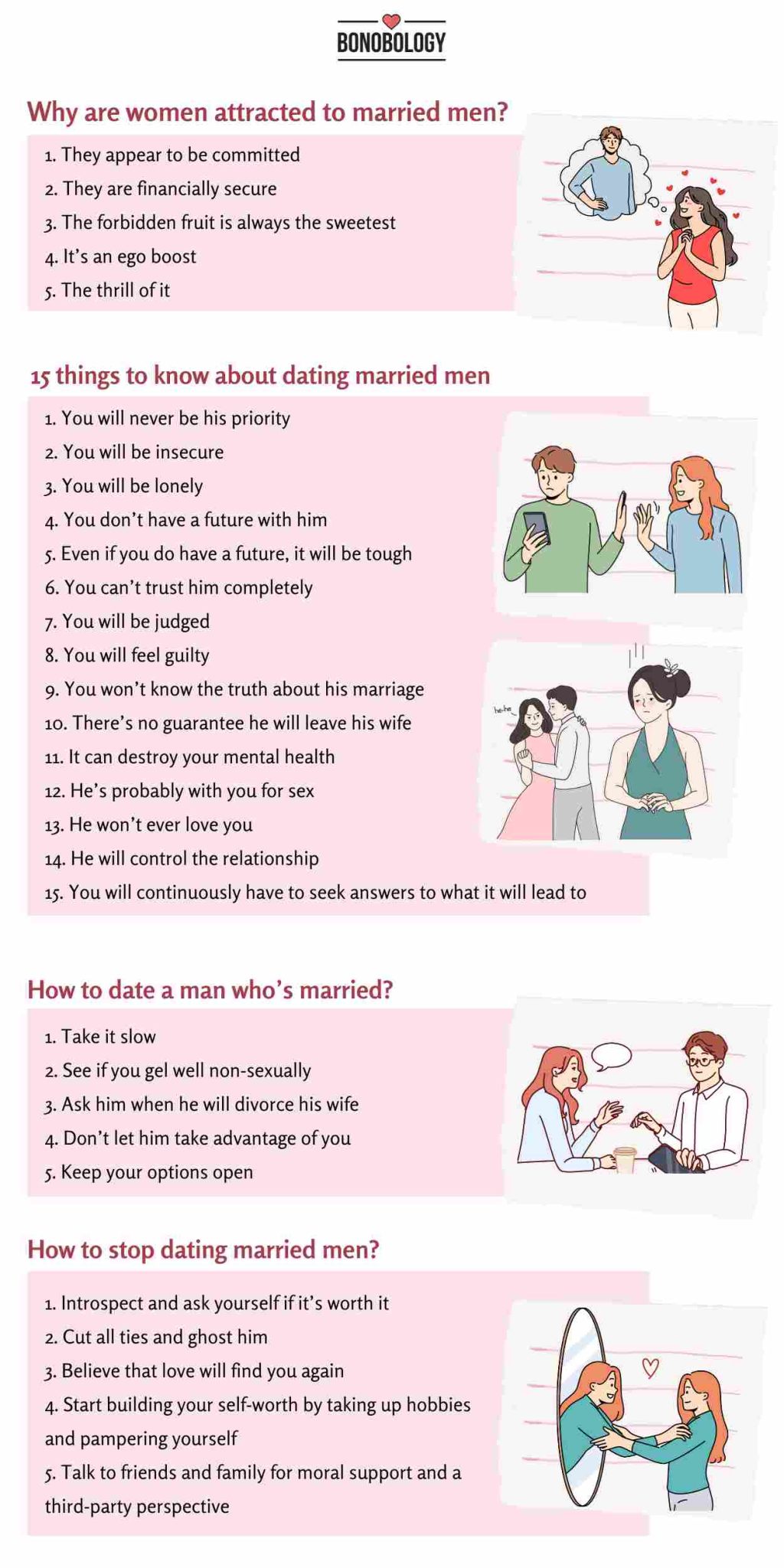 BONOBOLOGY

Why are women attracted to married men?

1. They appear to be committed
2. They are financially secure
3. The forbidden fruit is always the sweetest
4. It's an ego boost
5. The thrill of it

15 things to know about dating married men

1. You will never be his priority
2. You will be insecure
3. You will be lonely
4. You don't have a future with him
5. Even if you do have a future, it will be tough
6. You can't trust him completely
7. You will be judged
8. You will feel guilty
9. You won't know the truth about his marriage
10. There's no guarantee he will leave his wife
11. It can destroy your mental health
12. He's probably with you for sex
13. He won't ever love you
14. He will control the relationship
15. You will continuously have to seek answers to what it will lead to

hehe

How to date a man who's married?

1. Take it slow
2. See if you gel well non-sexually
3. Ask him when he will divorce his wife
4. Don't let him take advantage of you
5. Keep your options open

How to stop dating married men?

1. Introspect and ask yourself if it's worth it
2. Cut all ties and ghost him
3. Believe that love will find you again
4. Start building your self-worth by taking up hobbies and pampering yourself
5. Talk to friends and family for moral support and a third-party perspective