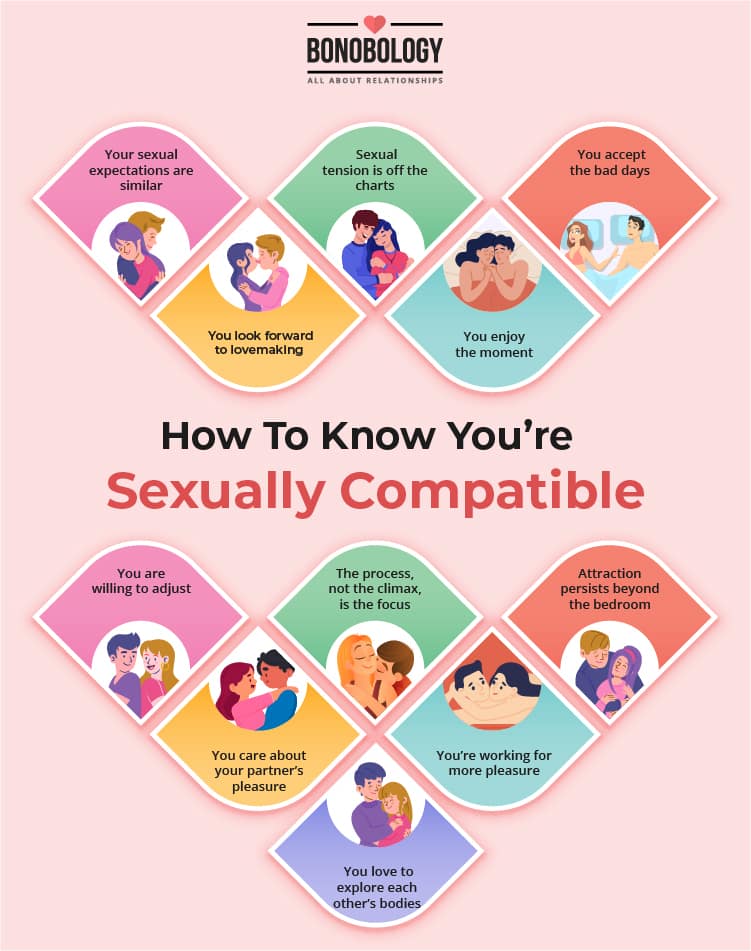 BONOBOLOGY
ALL ABOUT RELATIONSHIPS

Your sexual expectations are similar

Sexual tension is off the charts

You accept the bad days

You look forward to lovemaking

You enjoy the moment

How To Know You're Sexually Compatible

You are willing to adjust

The process, not the climax, is the focus

Attraction persists beyond the bedroom

You care about your partner's pleasure

You're working for more pleasure

You love to explore each other's bodies