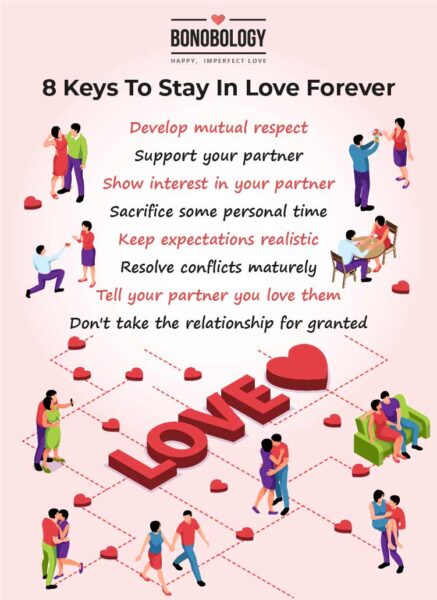 BONOBOLOGY

HAPPY, IMPERFECT LOVE

8 Keys To Stay In Love Forever

Develop mutual respect

Support your partner

Show interest in your partner

Sacrifice some personal time

Keep expectations realistic

Resolve conflicts maturely

Tell your partner you love them

Don't take the relationship for granted

LOVE