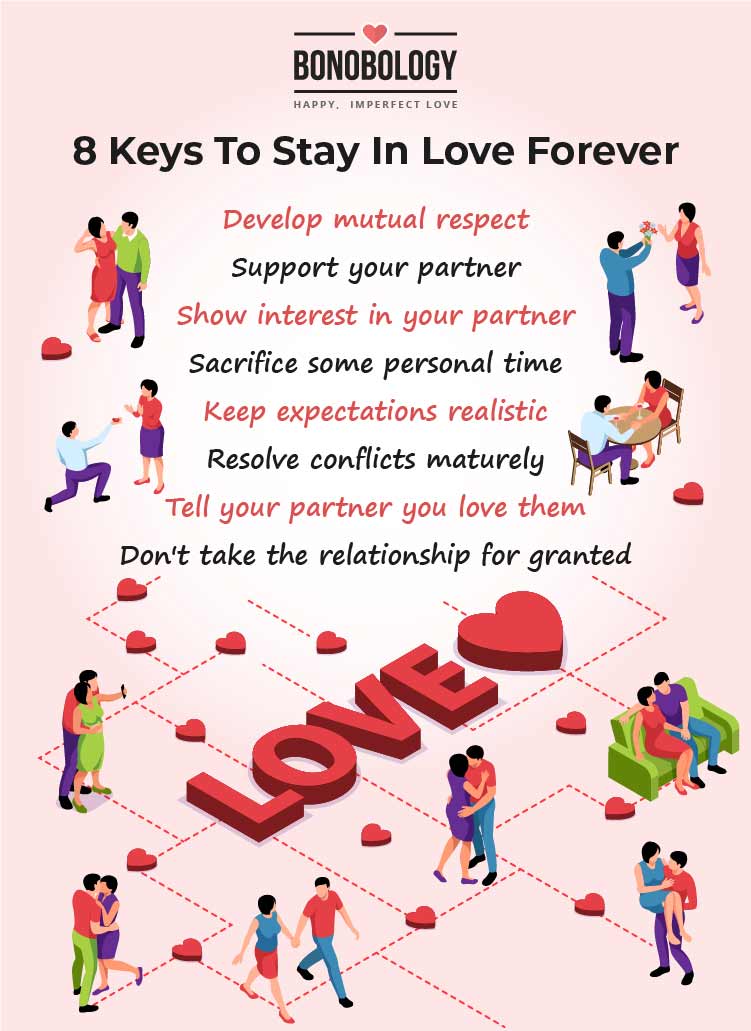 BONOBOLOGY
HAPPY, IMPERFECT LOVE

8 Keys To Stay In Love Forever

Develop mutual respect
Support your partner
Show interest in your partner
Sacrifice some personal time
Keep expectations realistic
Resolve conflicts maturely
Tell your partner you love them
Don't take the relationship for granted

LOVE