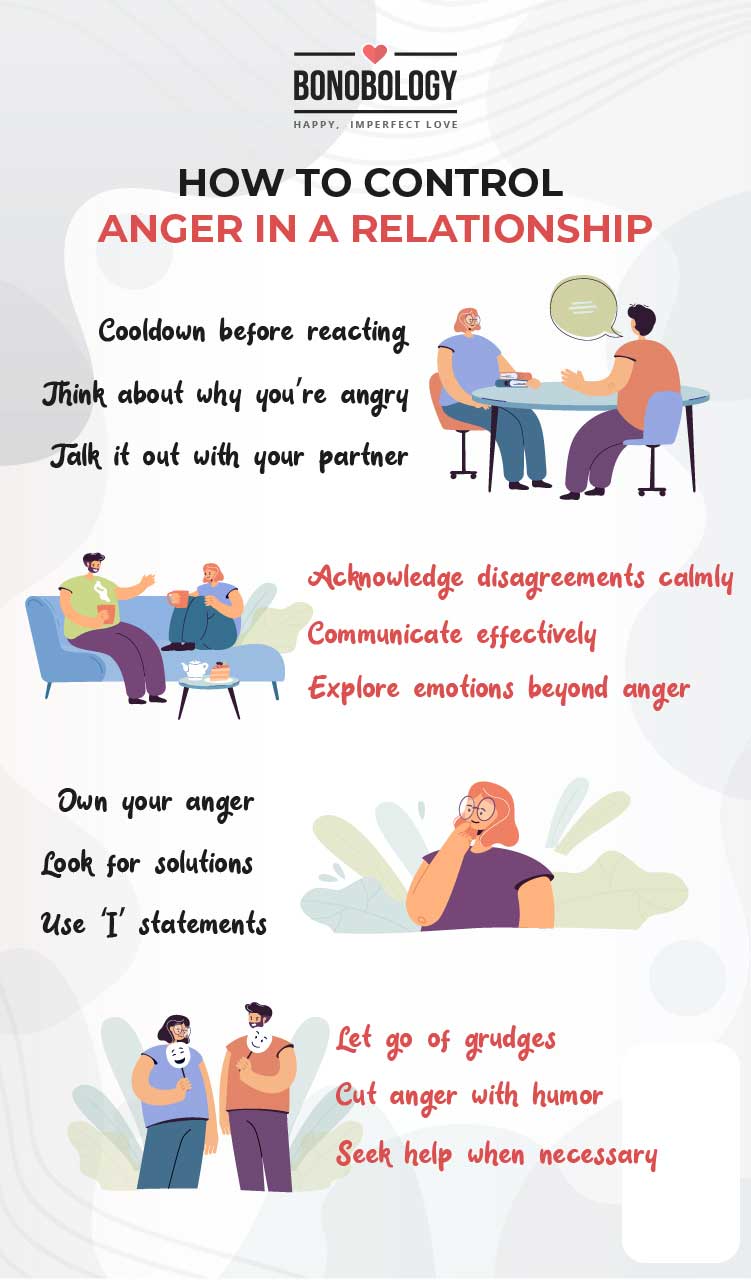 BONOBOLOGY
HAPPY, IMPERFECT LOVE

HOW TO CONTROL
ANGER IN A RELATIONSHIP

Cooldown before reacting
Think about why you're angry
Talk it out with your partner

Acknowledge disagreements calmly
Communicate effectively
Explore emotions beyond anger

Own your anger
Look for solutions
Use 'I' statements

Let go of grudges
Cut anger with humor
Seek help when necessary