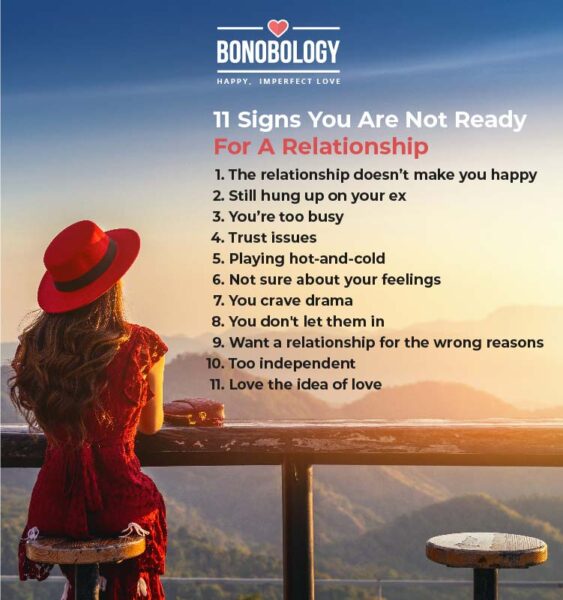 BONOBOLOGY
HAPPY, IMPERFECT LOVE

11 Signs You Are Not Ready For A Relationship

1. The relationship doesn't make you happy
2. Still hung up on your ex
3. You're too busy
4. Trust issues
5. Playing hot-and-cold
6. Not sure about your feelings
7. You crave drama
8. You don't let them in
9. Want a relationship for the wrong reasons
10. Too independent
11. Love the idea of love