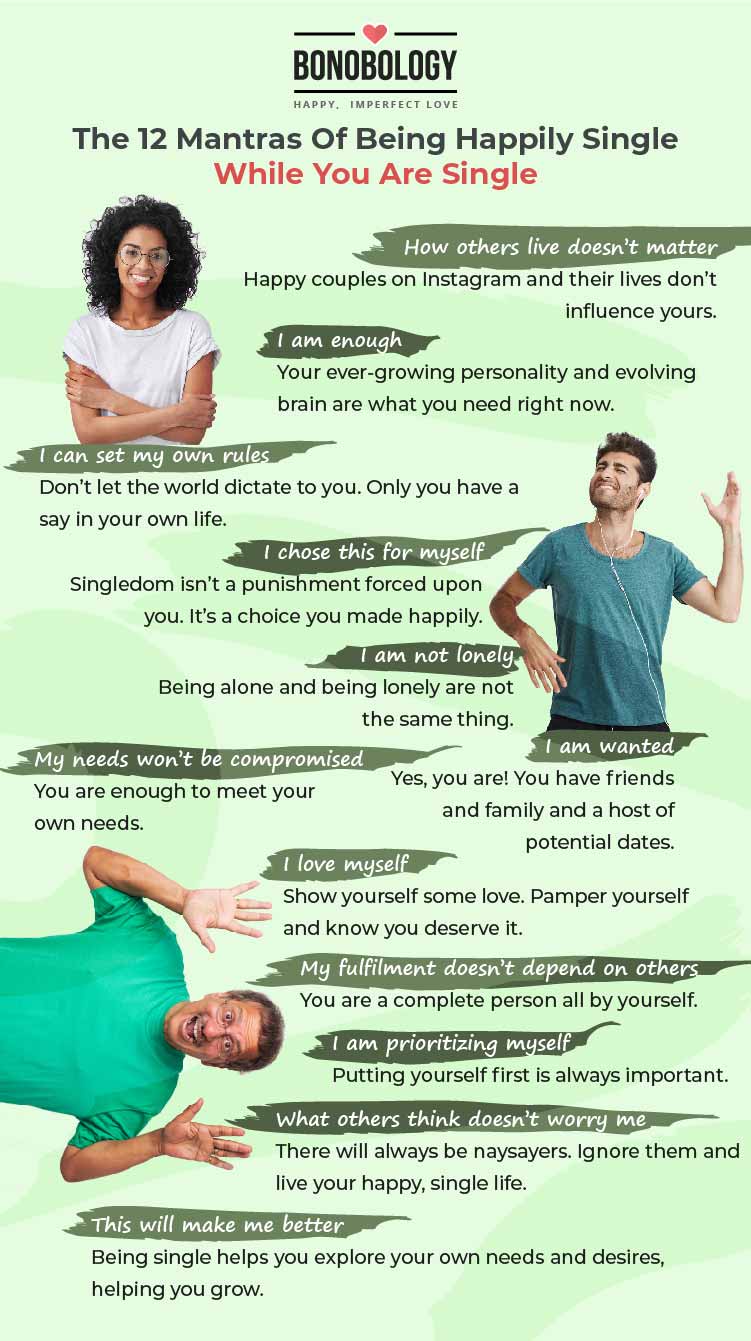 BONOBOLOGY
HAPPY, IMPERFECT LOVE

The 12 Mantras Of Being Happily Single
While You Are Single

How others live doesn't matter
Happy couples on Instagram and their lives don't influence yours.

I am enough
Your ever-growing personality and evolving brain are what you need right now.

I can set my own rules
Don't let the world dictate to you. Only you have a say in your own life.

I chose this for myself
Singledom isn't a punishment forced upon you. It's a choice you made happily.

I am not lonely
Being alone and being lonely are not the same thing.

My needs won't be compromised
You are enough to meet your own needs.

I am wanted
Yes, you are! You have friends and family and a host of potential dates.

I love myself
Show yourself some love. Pamper yourself and know you deserve it.

My fulfilment doesn't depend on others
You are a complete person all by yourself.

I am prioritizing myself
Putting yourself first is always important.

What others think doesn't worry me
There will always be naysayers. Ignore them and live your happy, single life.

This will make me better
Being single helps you explore your own needs and desires, helping you grow.