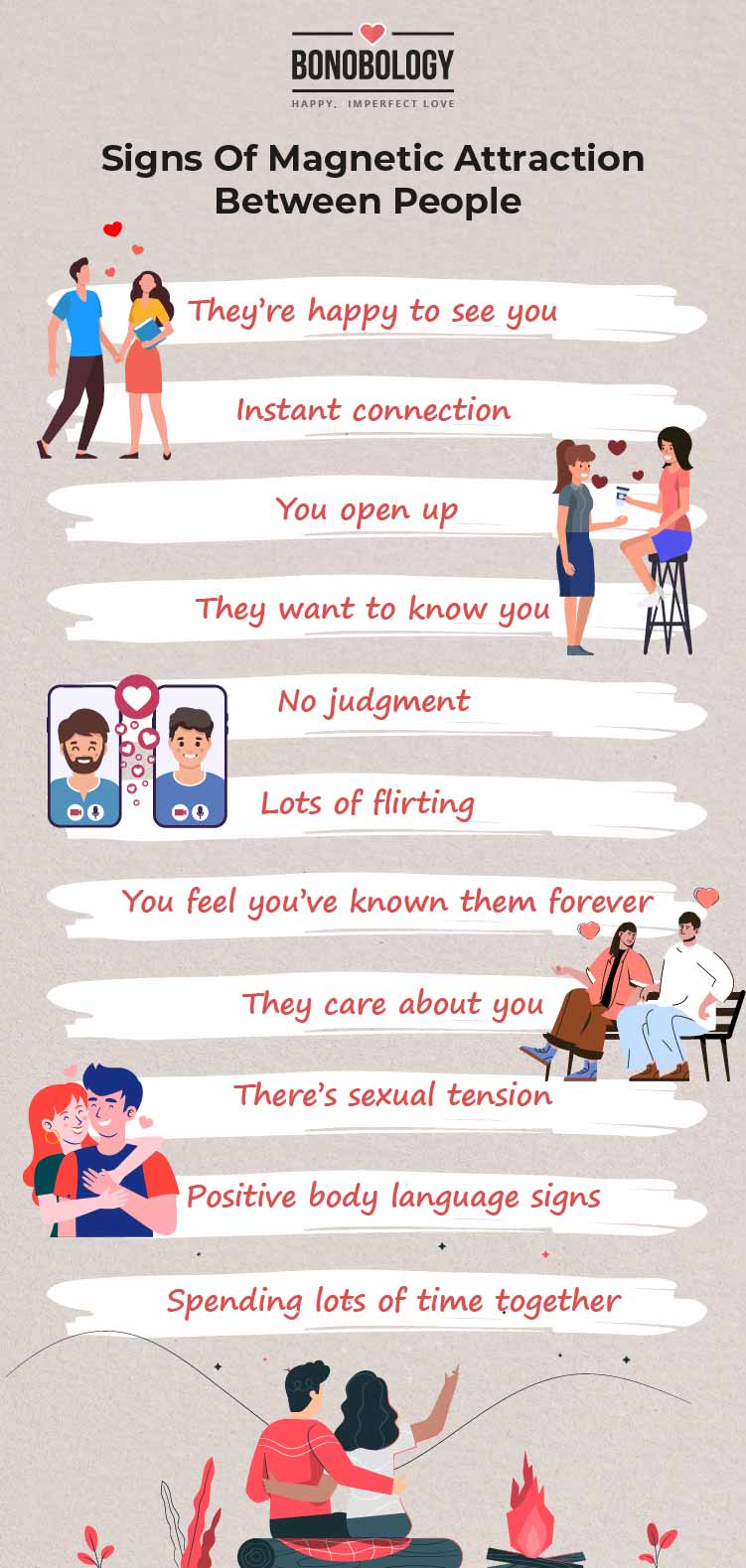 BONOBOLOGY
HAPPY. IMPERFECT LOVE

Signs Of Magnetic Attraction Between People

They're happy to see you

Instant connection

You open up

They want to know you

No judgment

Lots of flirting

You feel you've known them forever

They care about you

There's sexual tension

Positive body language signs

Spending lots of time together