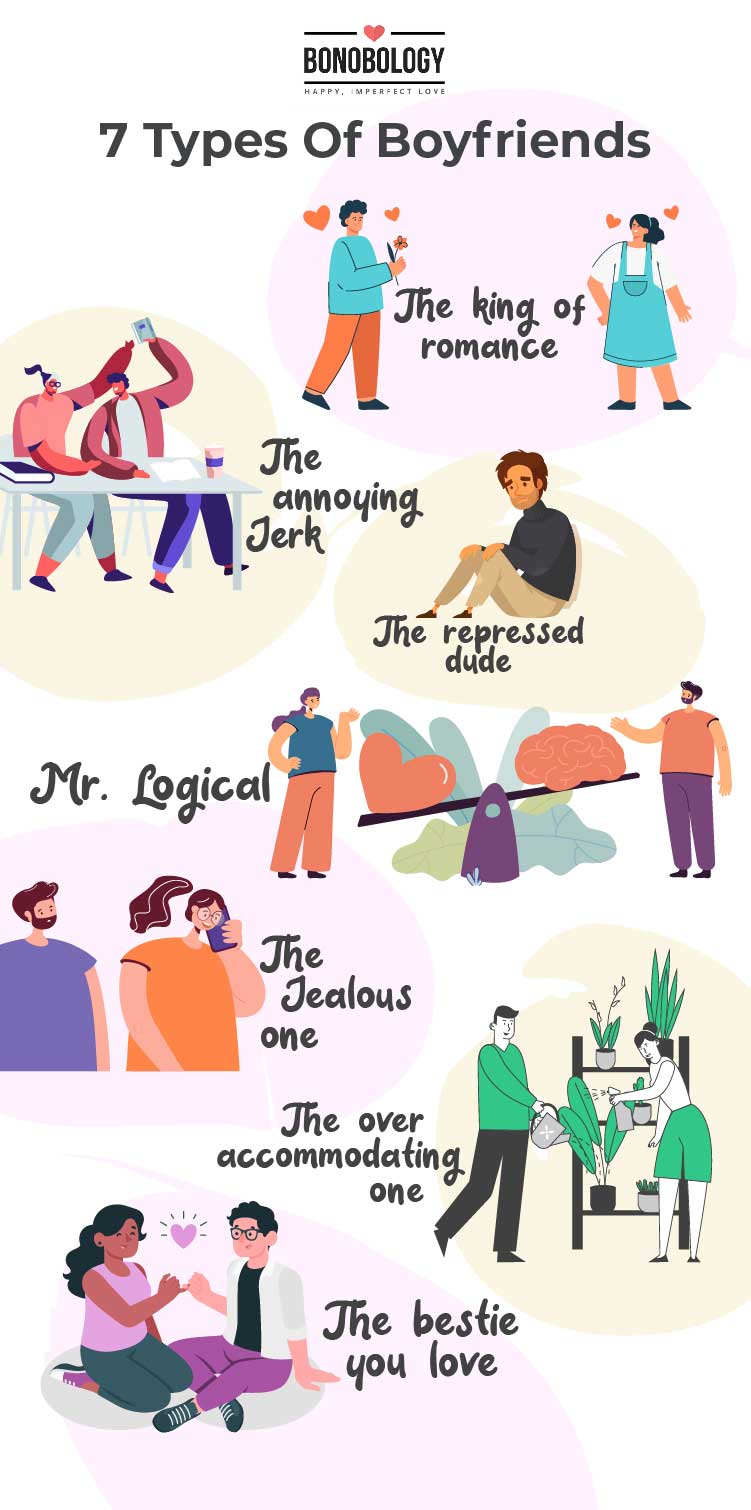 BONOBOLOGY
HAPPY, IMPERFECT LOVE

7 Types Of Boyfriends

The king of romance

The annoying Jerk

The repressed dude

Mr. Logical

The Jealous one

The over accommodating one

The bestie you love