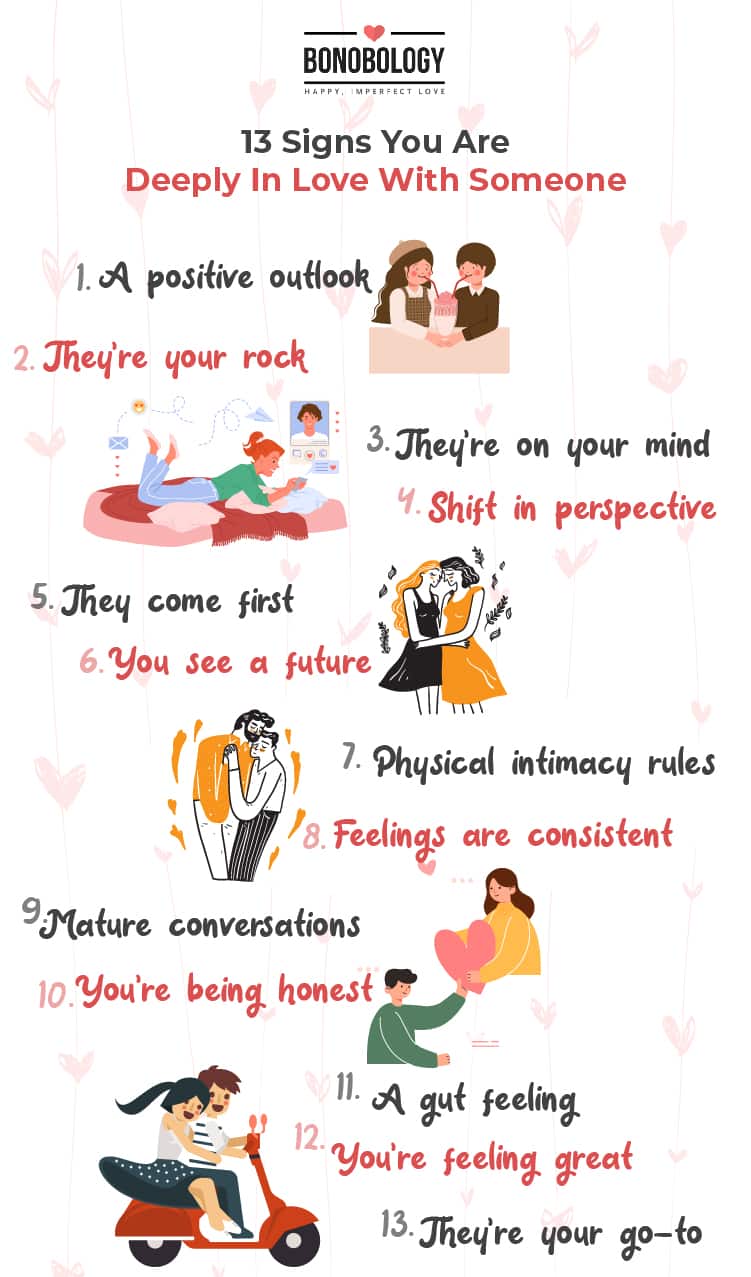 BONOBOLOGY
HAPPY, IMPERFECT LOVE

13 Signs You Are
Deeply In Love With Someone

1. A positive outlook
2. They're your rock
3. They're on your mind
4. Shift in perspective
5. They come first
6. You see a future
7. Physical intimacy rules
8. Feelings are consistent
9. Mature conversations
10. You're being honest
11. A gut feeling
12. You're feeling great
13. They're your go-to