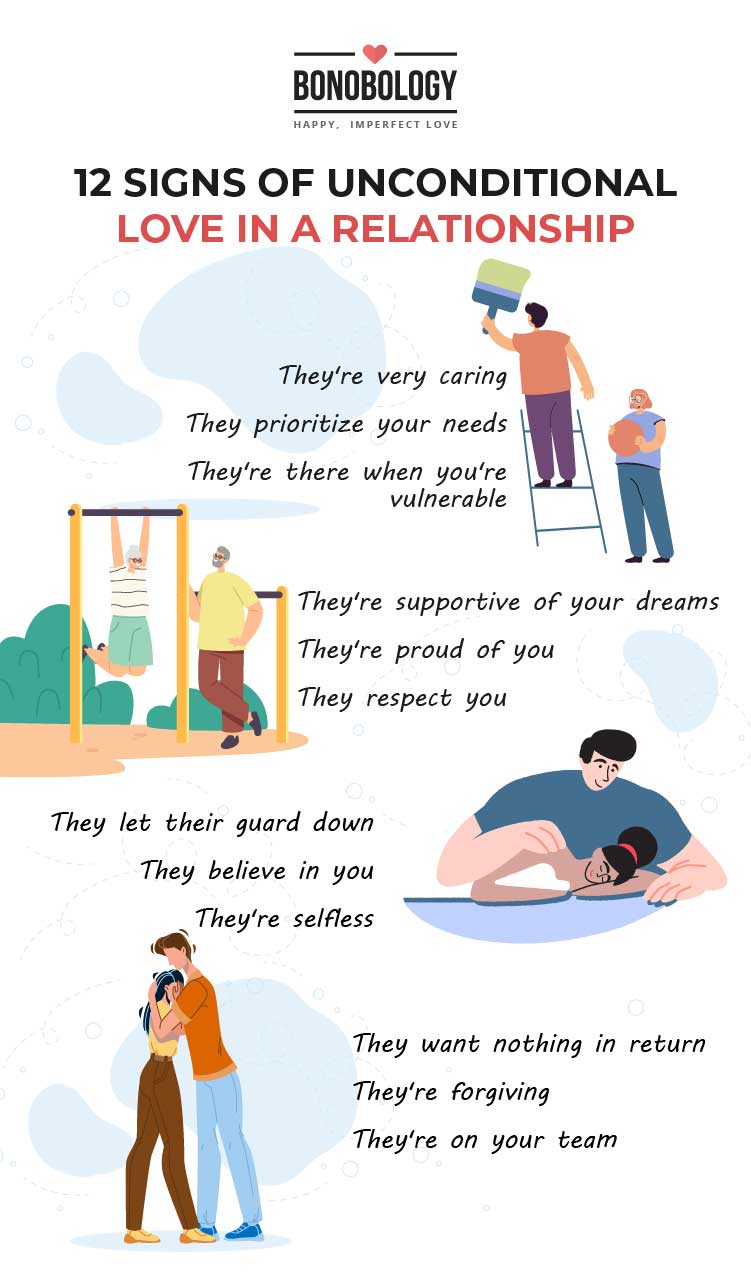 BONOBOLOGY
HAPPY, IMPERFECT LOVE

12 SIGNS OF UNCONDITIONAL LOVE IN A RELATIONSHIP

They're very caring

They prioritize your needs

They're there when you're vulnerable

They're supportive of your dreams

They're proud of you

They respect you

They let their guard down

They believe in you

They're selfless

They want nothing in return

They're forgiving

They're on your team