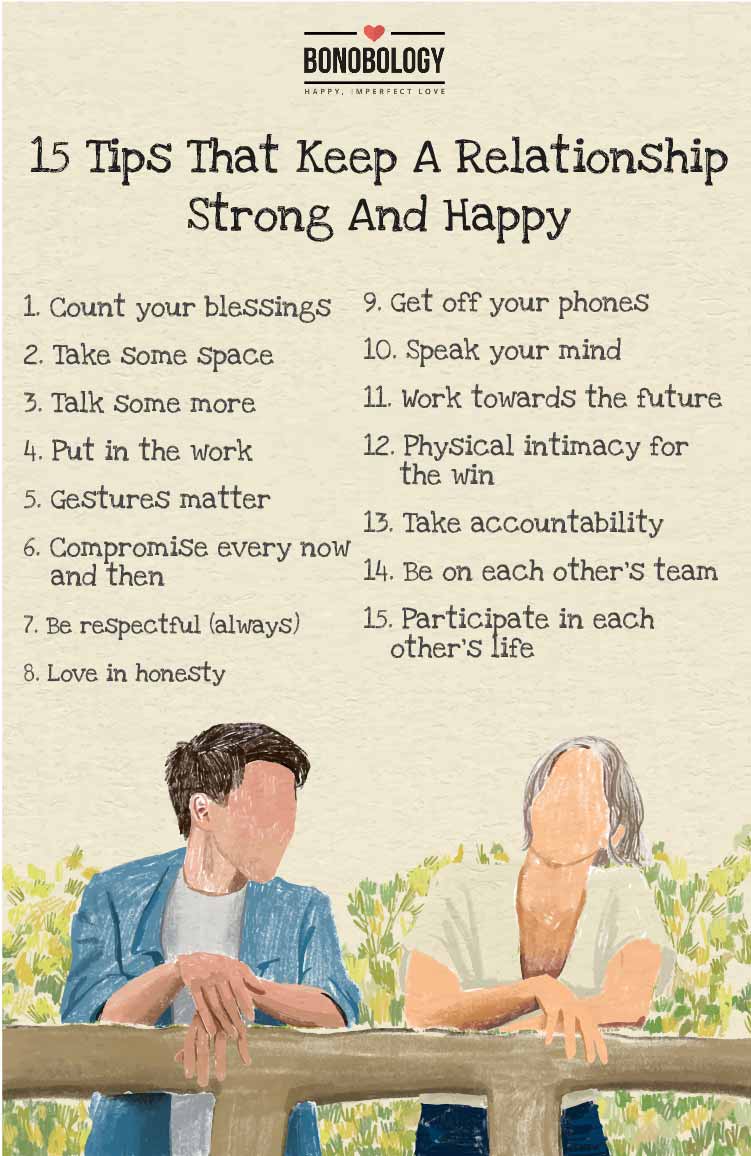 BONOBOLOGY
HAPPY, IMPERFECT LOVE

15 Tips That Keep A Relationship Strong And Happy

1. Count your blessings
2. Take some space
3. Talk some more
4. Put in the work
5. Gestures matter
6. Compromise every now and then
7. Be respectful (always)
8. Love in honesty

9. Get off your phones
10. Speak your mind
11. Work towards the future
12. Physical intimacy for the win
13. Take accountability
14. Be on each other's team
15. Participate in each other's life