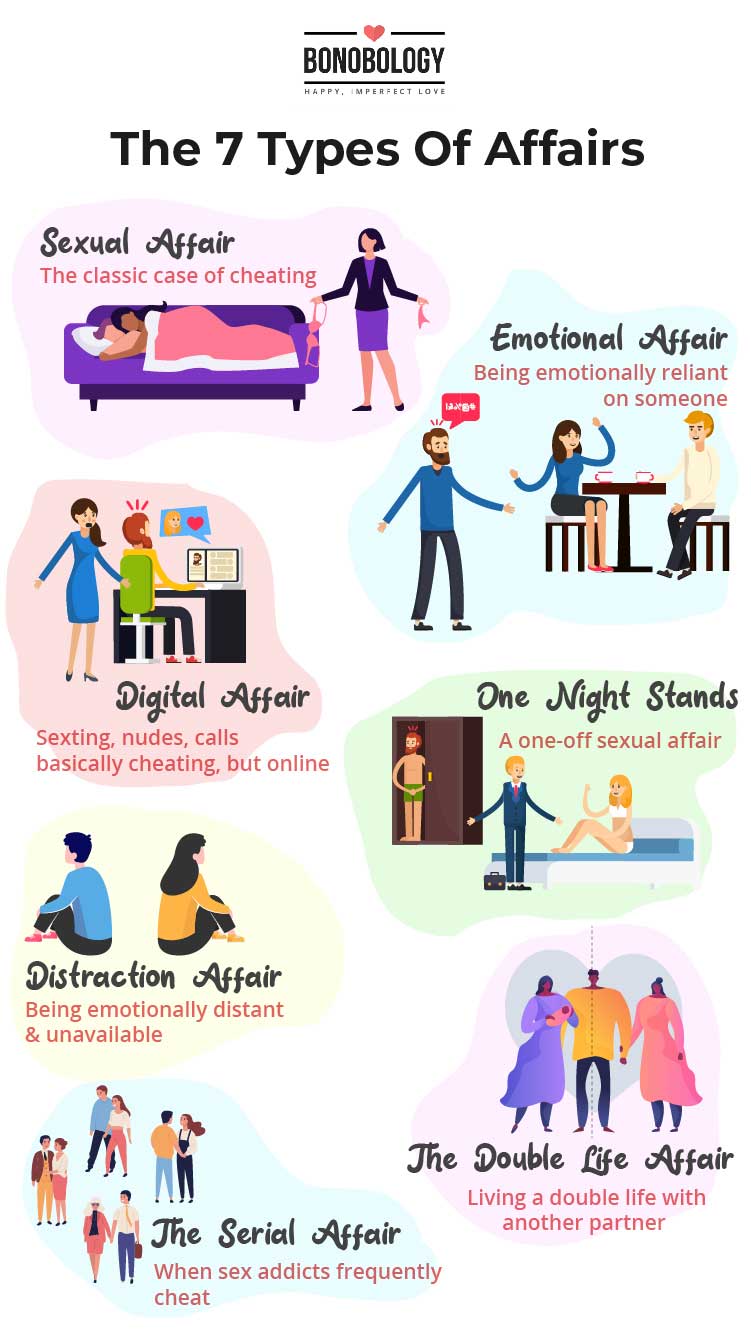 BONOBOLOGY
HAPPY, IMPERFECT LOVE

The 7 Types Of Affairs

Sexual Affair
The classic case of cheating

Emotional Affair
Being emotionally reliant on someone

Digital Affair
Sexting, nudes, calls basically cheating, but online

One Night Stands
A one-off sexual affair

Distraction Affair
Being emotionally distant & unavailable

The Double Life Affair
Living a double life with another partner

The Serial Affair
When sex addicts frequently cheat