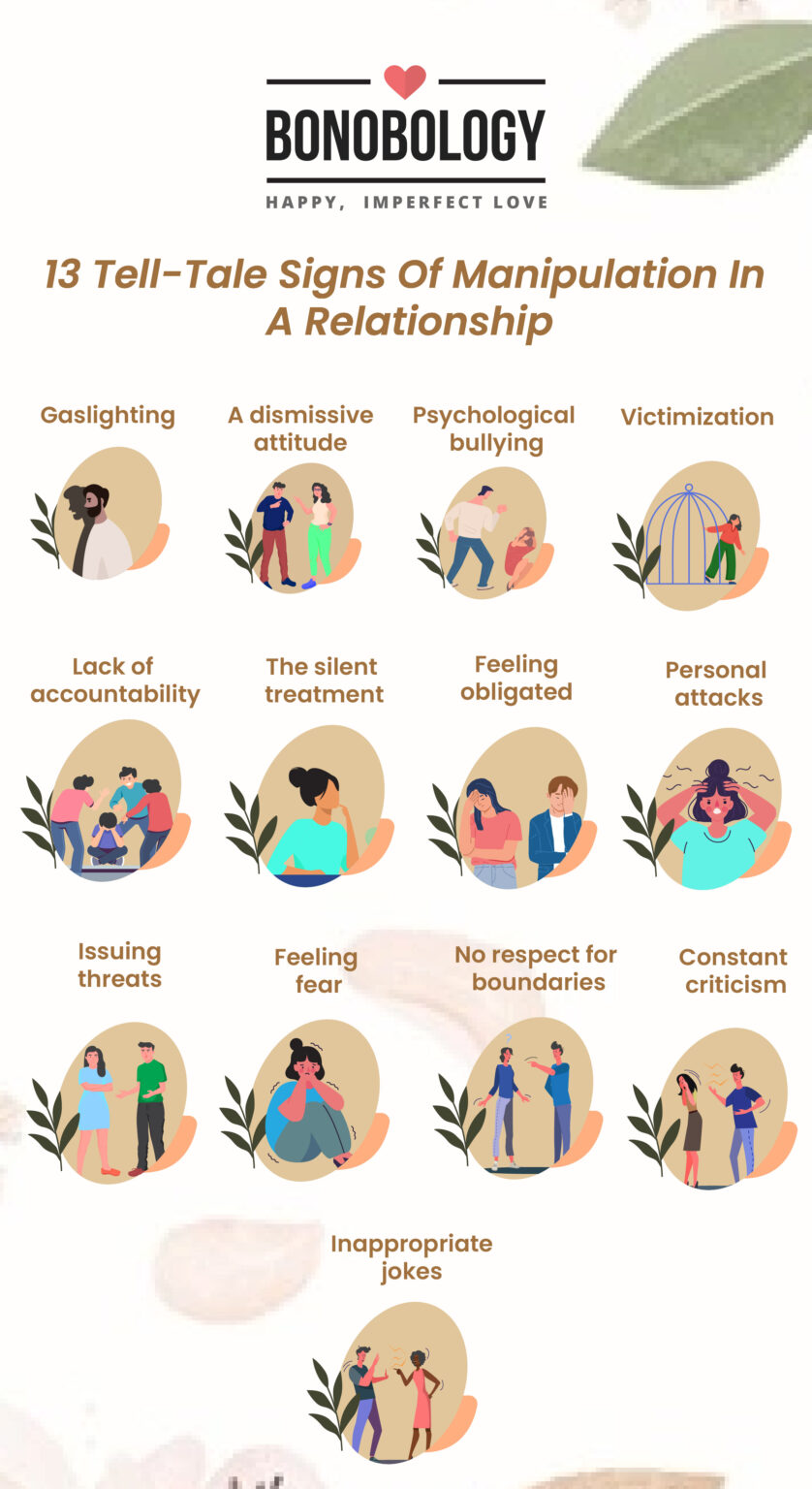 BONOBOLOGY
HAPPY, IMPERFECT LOVE

13 Tell-Tale Signs Of Manipulation In A Relationship

Gaslighting

A dismissive attitude

Psychological bullying

Victimization

Lack of accountability

The silent treatment

Feeling obligated

Personal attacks

Issuing threats

Feeling fear

No respect for boundaries

Constant criticism

Inappropriate jokes