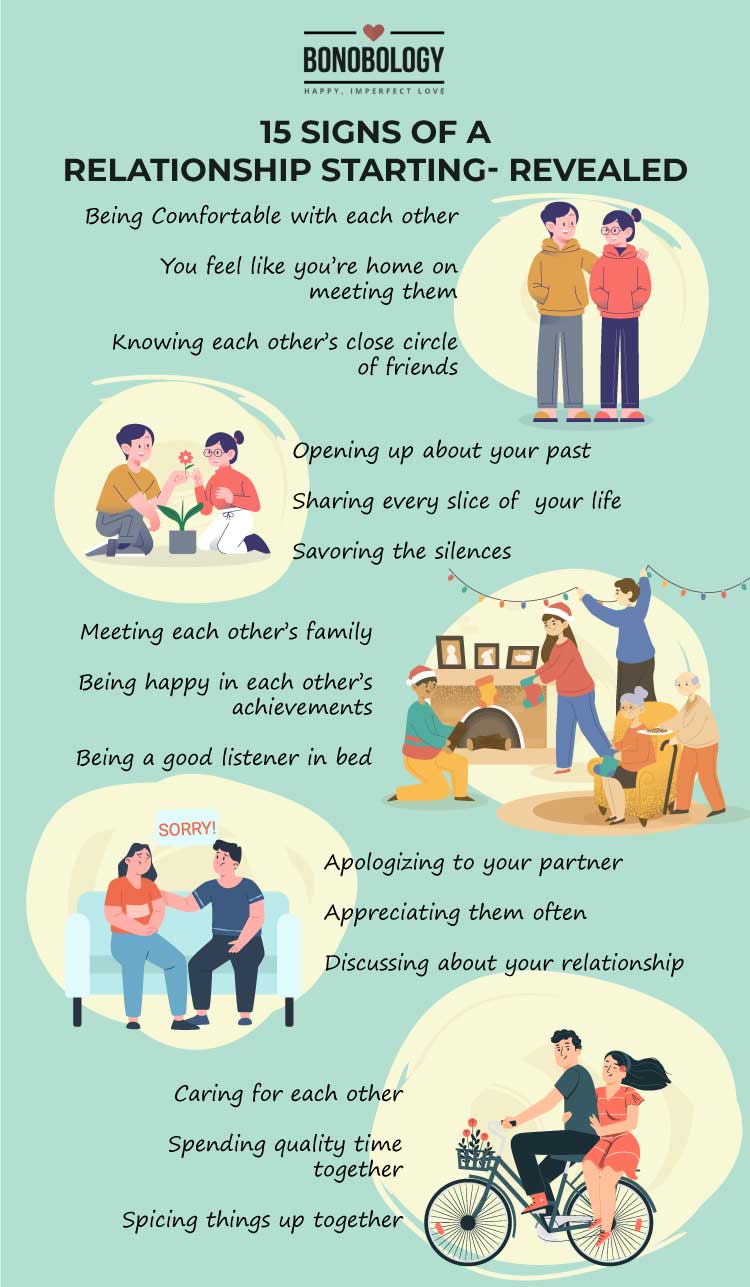 BONOBOLOGY
HAPPY, IMPERFECT LOVE

15 SIGNS OF A RELATIONSHIP STARTING- REVEALED

Being Comfortable with each other

You feel like you're home on meeting them

Knowing each other's close circle of friends

Opening up about your past

Sharing every slice of your life

Savoring the silences

Meeting each other's family

Being happy in each other's achievements

Being a good listener in bed

SORRY!

Apologizing to your partner

Appreciating them often

Discussing about your relationship

Caring for each other

Spending quality time together

Spicing things up together