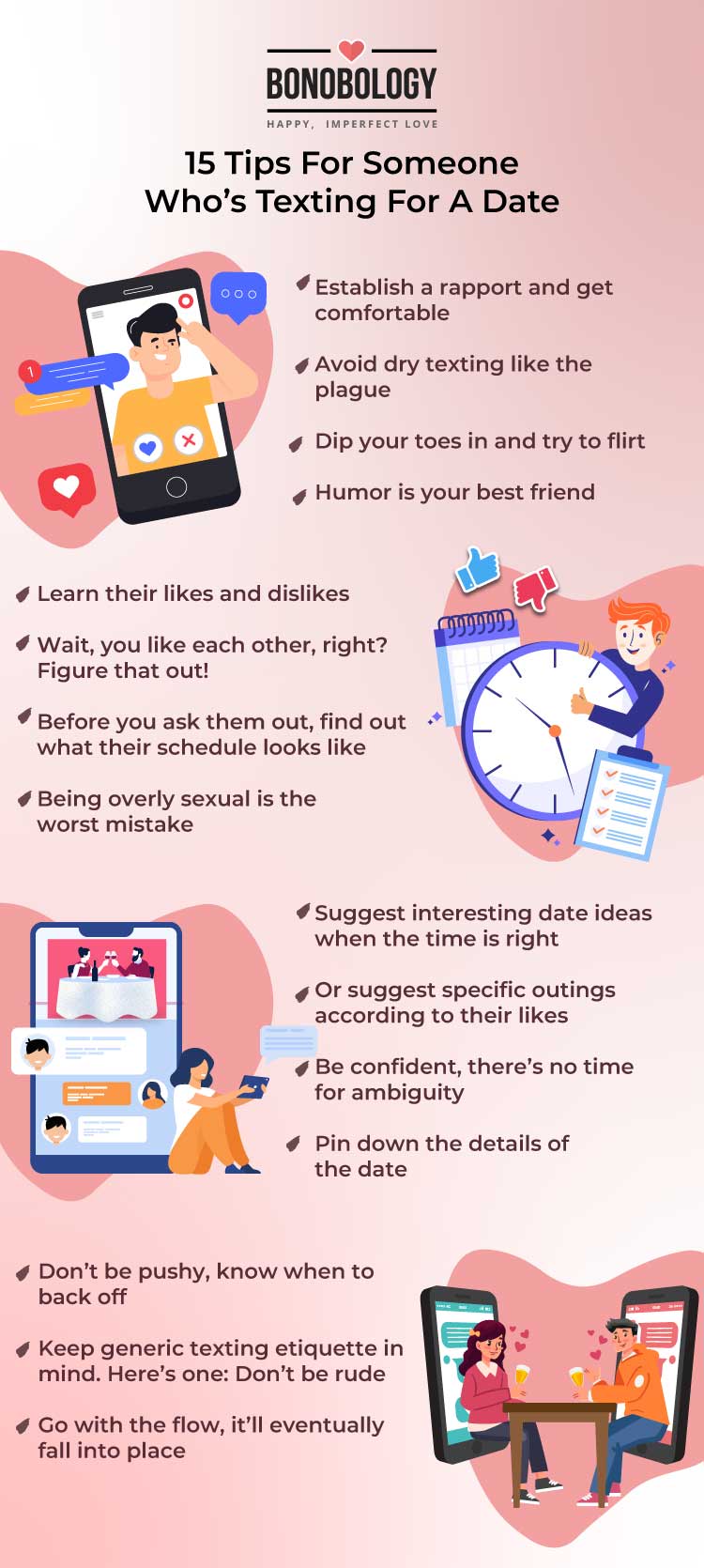 BONOBOLOGY
HAPPY, IMPERFECT LOVE

15 Tips For Someone Who's Texting For A Date

Establish a rapport and get comfortable

Avoid dry texting like the plague

Dip your toes in and try to flirt

Humor is your best friend

Learn their likes and dislikes

Wait, you like each other, right? Figure that out!

Before you ask them out, find out what their schedule looks like

Being overly sexual is the worst mistake

Suggest interesting date ideas when the time is right

Or suggest specific outings according to their likes

Be confident, there's no time for ambiguity

Pin down the details of the date

Don't be pushy, know when to back off

Keep generic texting etiquette in mind. Here's one: Don't be rude

Go with the flow, it'll eventually fall into place