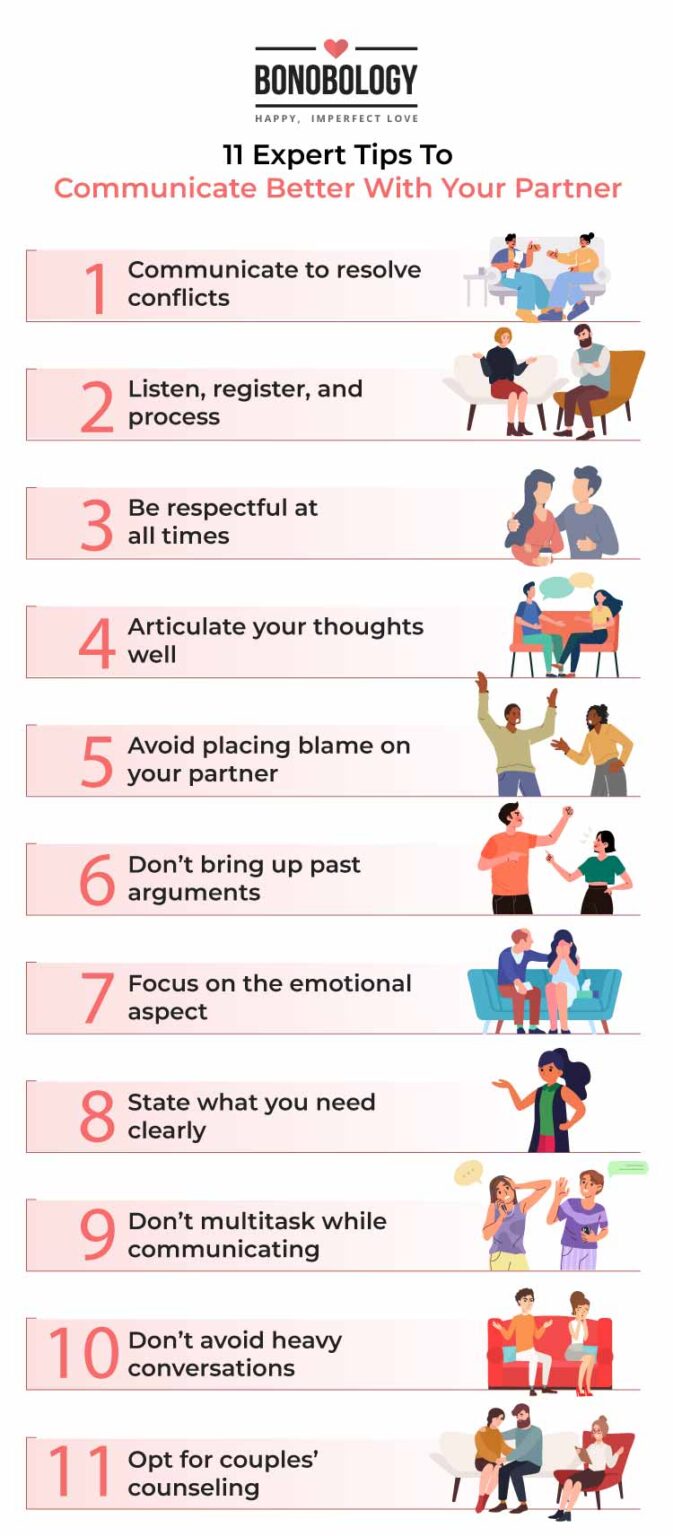 BONOBOLOGY
HAPPY, IMPERFECT LOVE

11 Expert Tips To
Communicate Better With Your Partner

1 Communicate to resolve conflicts

2 Listen, register, and process

3 Be respectful at all times

4 Articulate your thoughts well

5 Avoid placing blame on your partner

6 Don't bring up past arguments

7 Focus on the emotional aspect

8 State what you need clearly

9 Don't multitask while communicating

10 Don't avoid heavy conversations

11 Opt for couples' counseling