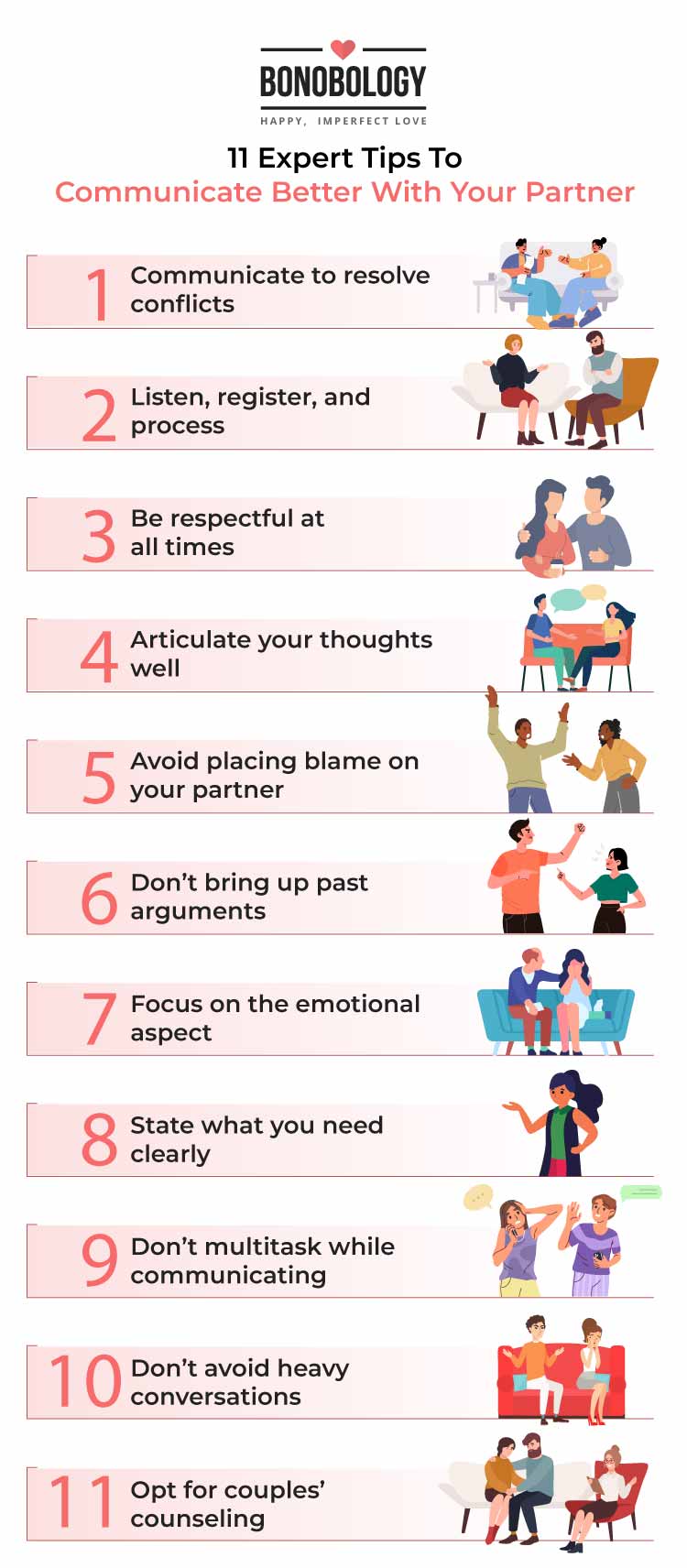 BONOBOLOGY
HAPPY, IMPERFECT LOVE

11 Expert Tips To
Communicate Better With Your Partner

1 Communicate to resolve conflicts

2 Listen, register, and process

3 Be respectful at all times

4 Articulate your thoughts well

5 Avoid placing blame on your partner

6 Don't bring up past arguments

7 Focus on the emotional aspect

8 State what you need clearly

9 Don't multitask while communicating

10 Don't avoid heavy conversations

11 Opt for couples' counseling