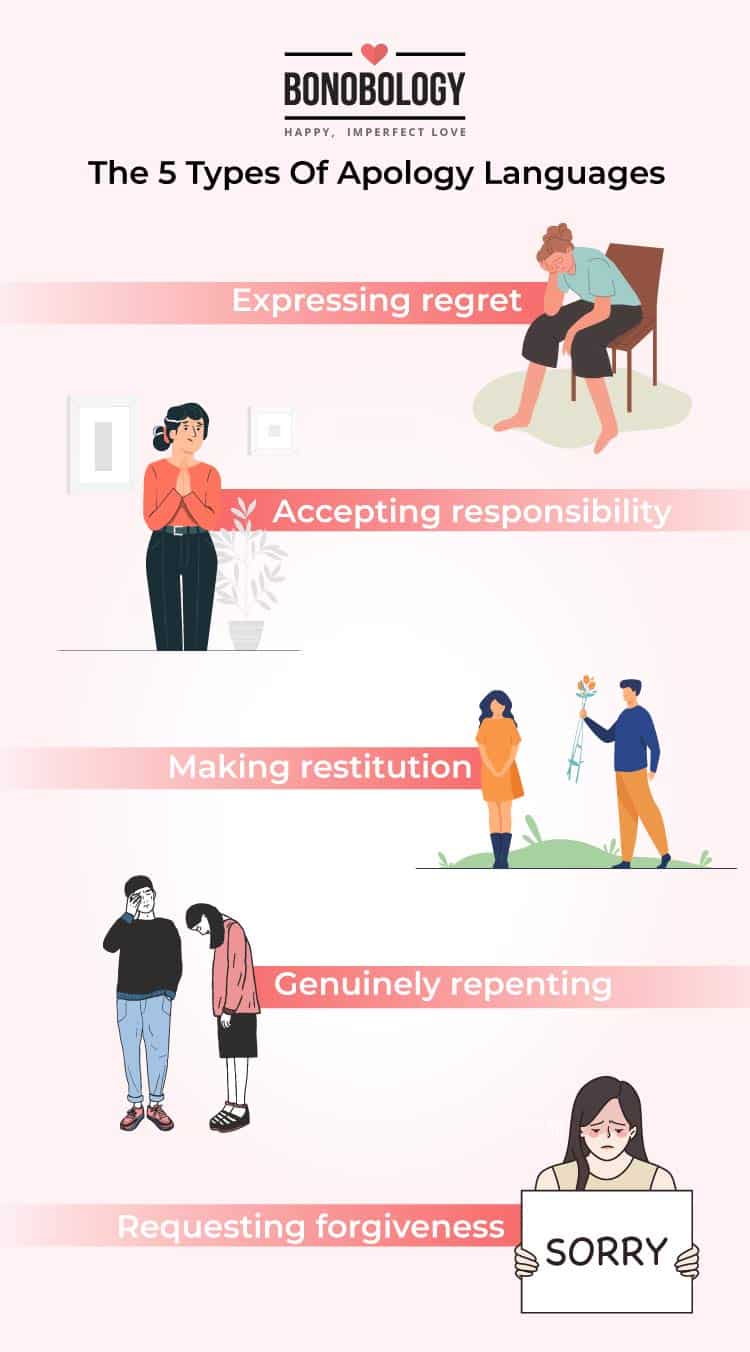 BONOBOLOGY
HAPPY, IMPERFECT LOVE

The 5 Types Of Apology Languages

Expressing regret

Accepting responsibility

Making restitution

Genuinely repenting

Requesting forgiveness

SORRY