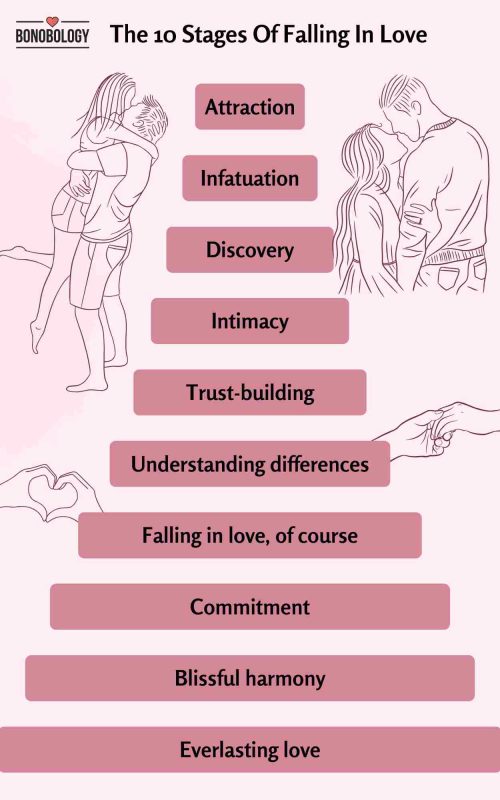 BONOBOLOGY

The 10 Stages Of Falling In Love

Attraction

Infatuation

Discovery

Intimacy

Trust-building

Understanding differences

Falling in love, of course

Commitment

Blissful harmony

Everlasting love